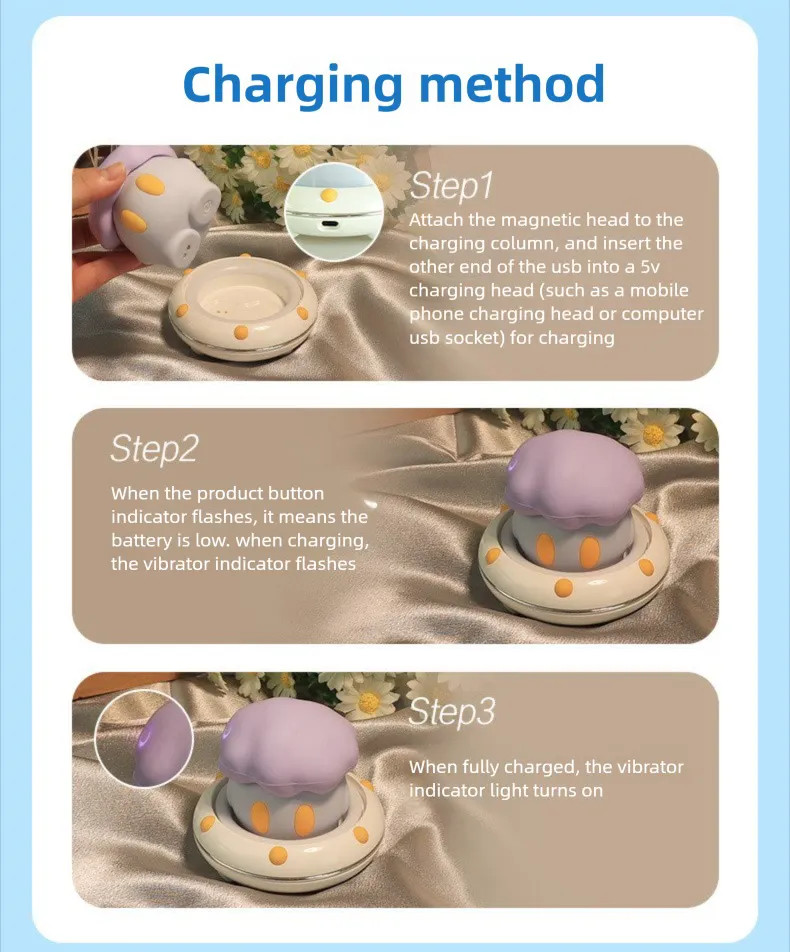 Charging method

Step1

Attach the magnetic head to the charging column, and insert the other end of the usb into a 5v charging head (such as a mobile phone charging head or computer usb socket) for charging

Step2

When the product button indicator flashes, it means the battery is low. when charging, the vibrator indicator flashes

Step3

When fully charged, the vibrator indicator light turns on