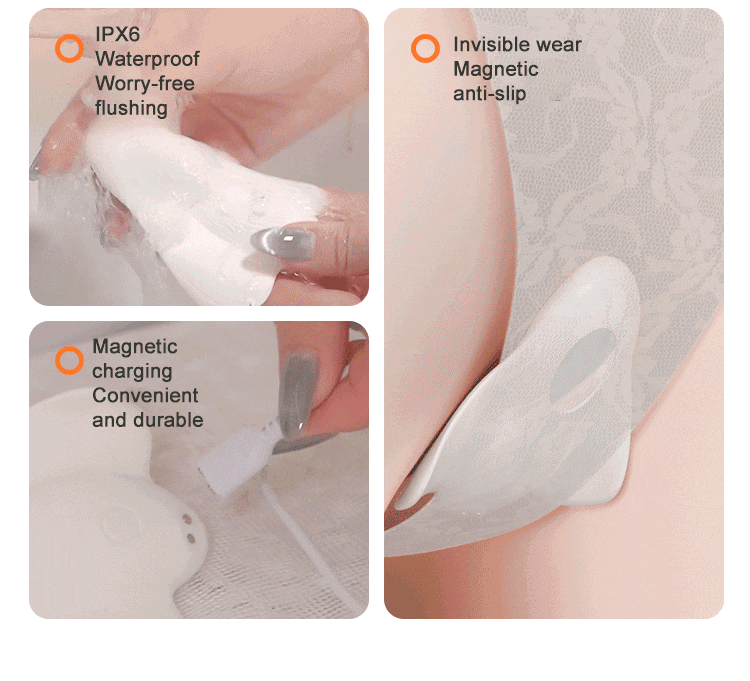 IPX6
Waterproof
Worry-free
flushing

Magnetic
charging
Convenient
and durable

Invisible wear
Magnetic
anti-slip